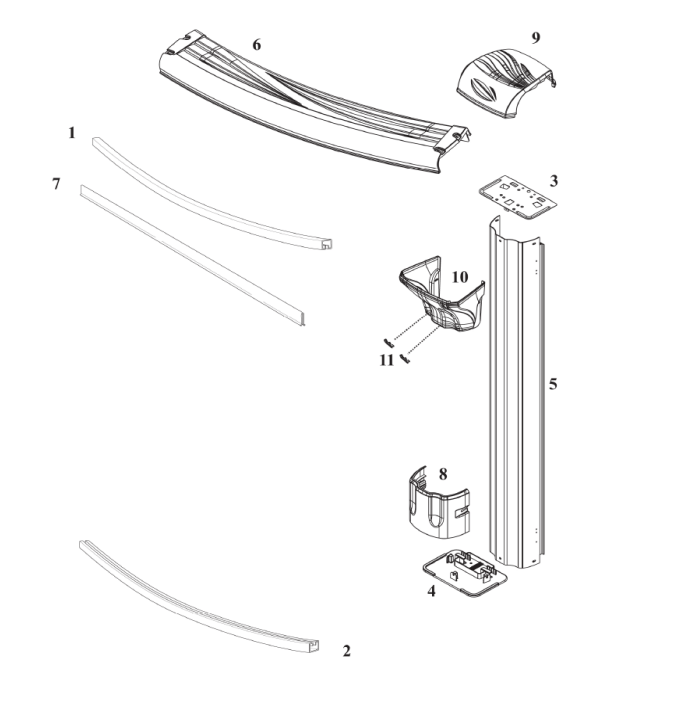 6
9
1
7
3
10
11
5
8
4
2